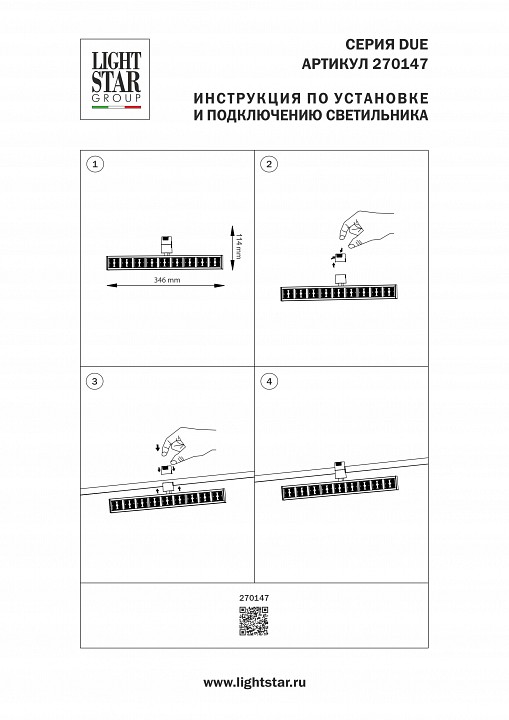 LIGHT STAR GROUP

СЕРИЯ DUE
АРТИКУЛ 270147

ИНСТРУКЦИЯ ПО УСТАНОВКЕ И ПОДКЛЮЧЕНИЮ СВЕТИЛЬНИКА

1

114 mm

346 mm

2

3

4

270147

www.lightstar.ru