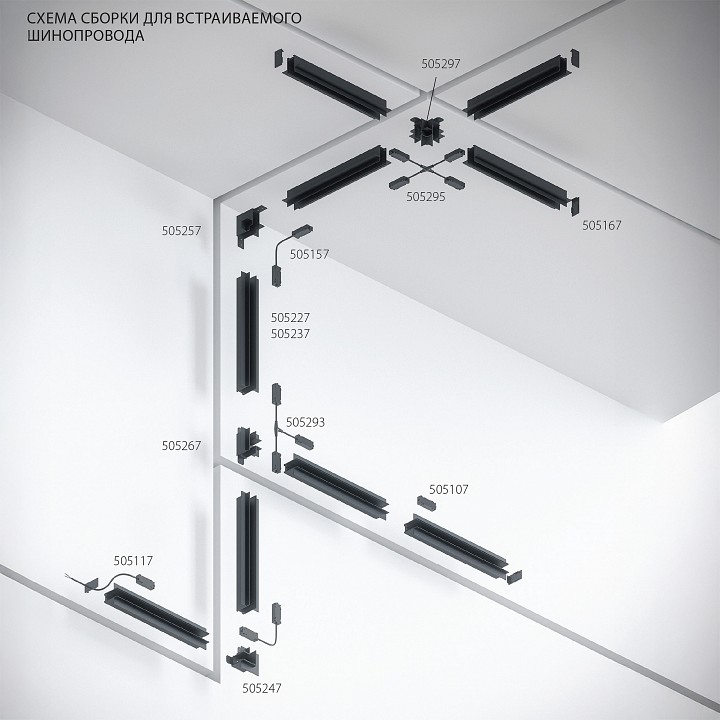 СХЕМА СБОРКИ ДЛЯ ВСТРАИВАЕМОГО ШИНОПРОВОДА

505297

505295

505167

505257

505157

505227
505237

505293

505267

505107

505117

505247