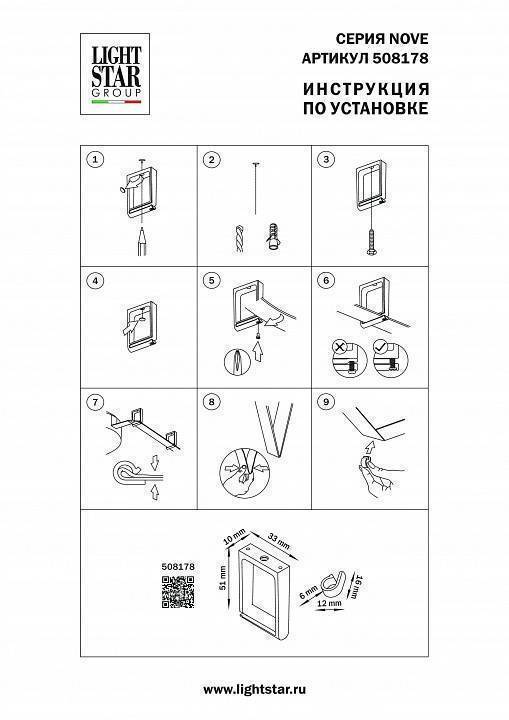 LIGHT STAR GROUP

СЕРИЯ NOVE
АРТИКУЛ 508178

ИНСТРУКЦИЯ
ПО УСТАНОВКЕ

1
2
3
4
5
6
7
8
9

508178

10 mm
33 mm
51 mm
6 mm
12 mm
16 mm

www.lightstar.ru