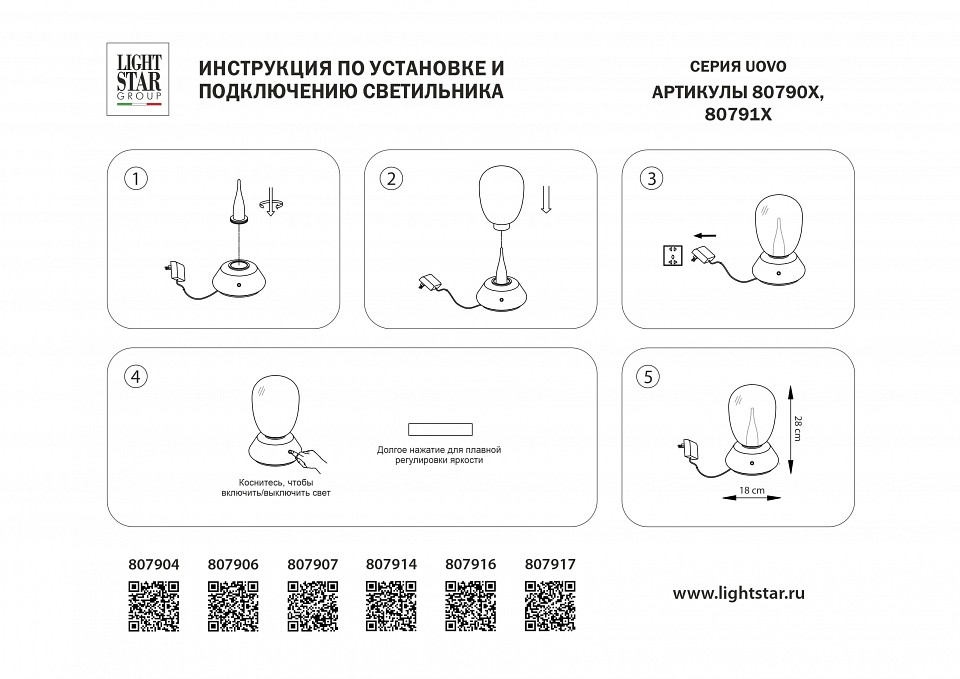 LIGHT STAR GROUP

ИНСТРУКЦИЯ ПО УСТАНОВКЕ И ПОДКЛЮЧЕНИЮ СВЕТИЛЬНИКА

СЕРИЯ UOVO
АРТИКУЛЫ 80790X, 80791X

1

2

3

4

Коснитесь, чтобы включить/выключить свет

Долгое нажатие для плавной регулировки яркости

5

28 cm

18 cm

807904 807906 807907 807914 807916 807917

www.lightstar.ru