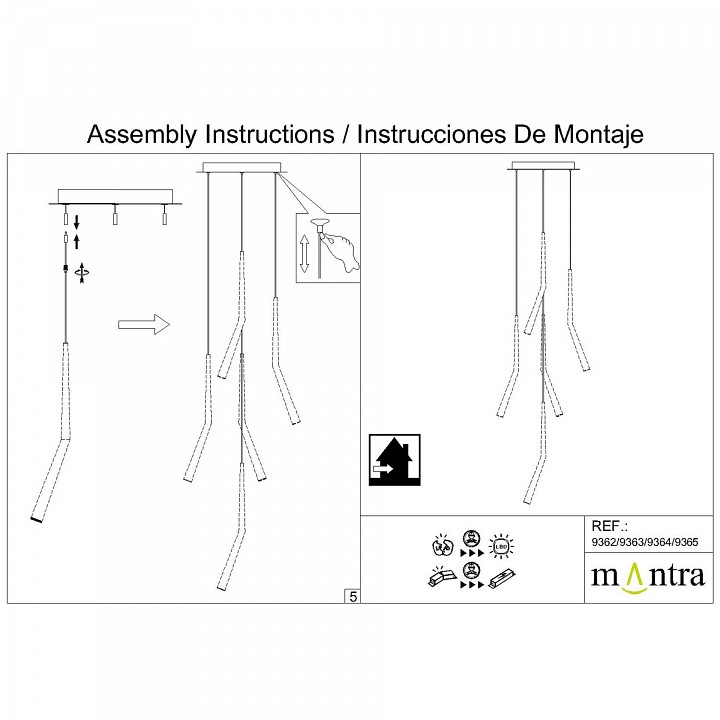 Assembly Instructions / Instrucciones De Montaje

5

LED

REF.:
9362/9363/9364/9365

mantra