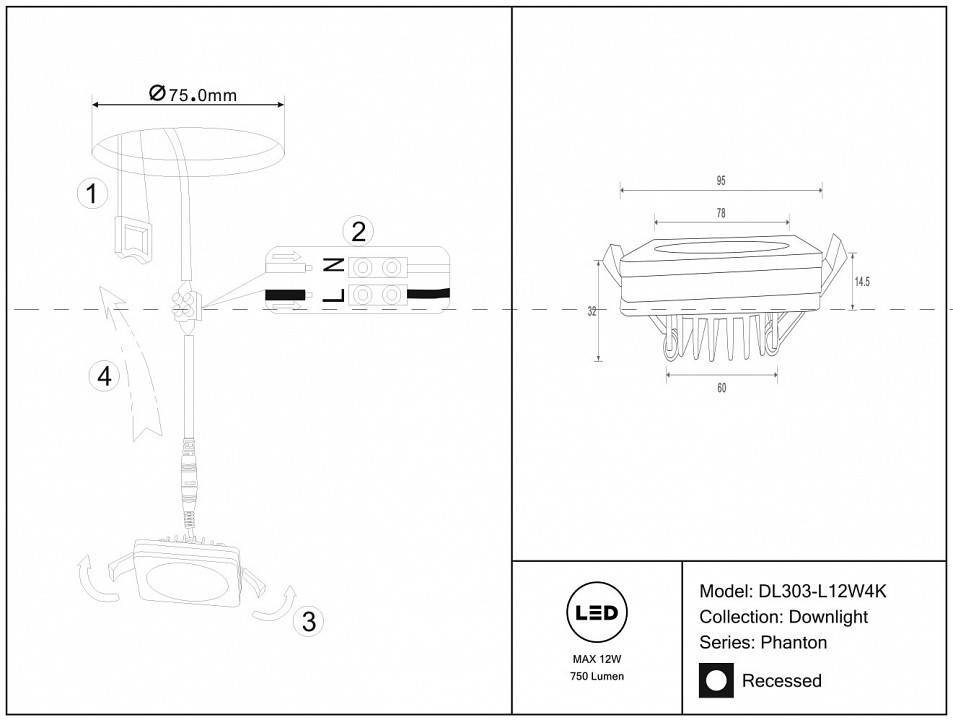 Ø75.0mm

1

2

N

L

4

3

95

78

14.5

32

60

LED

MAX 12W
750 Lumen

Model: DL303-L12W4K
Collection: Downlight
Series: Phanton

Recessed