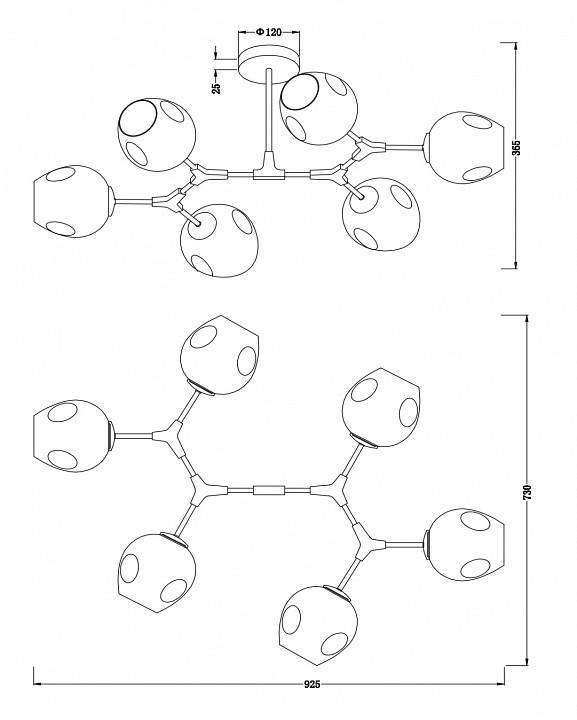 Φ120
25
365
730
925