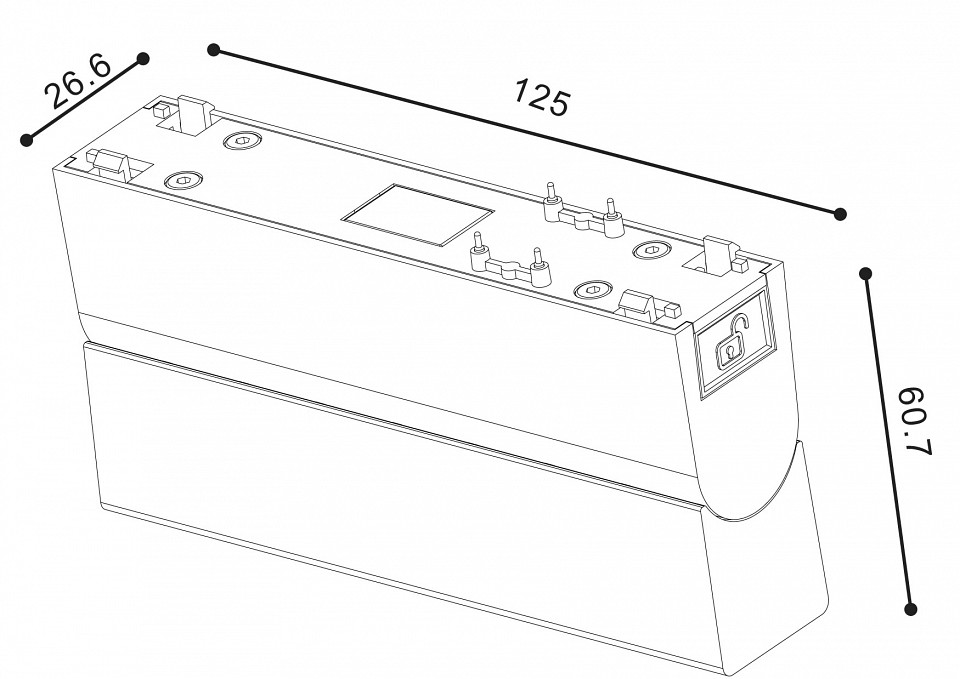 26.6

125

60.7