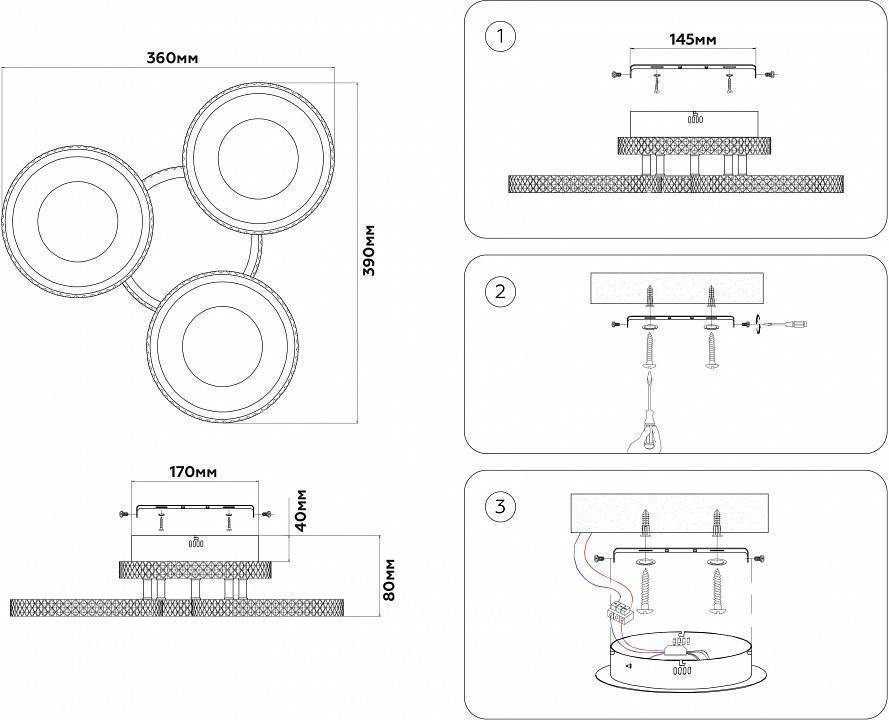 360мм

390мм

170мм

40мм

80мм

1

145мм

2

3