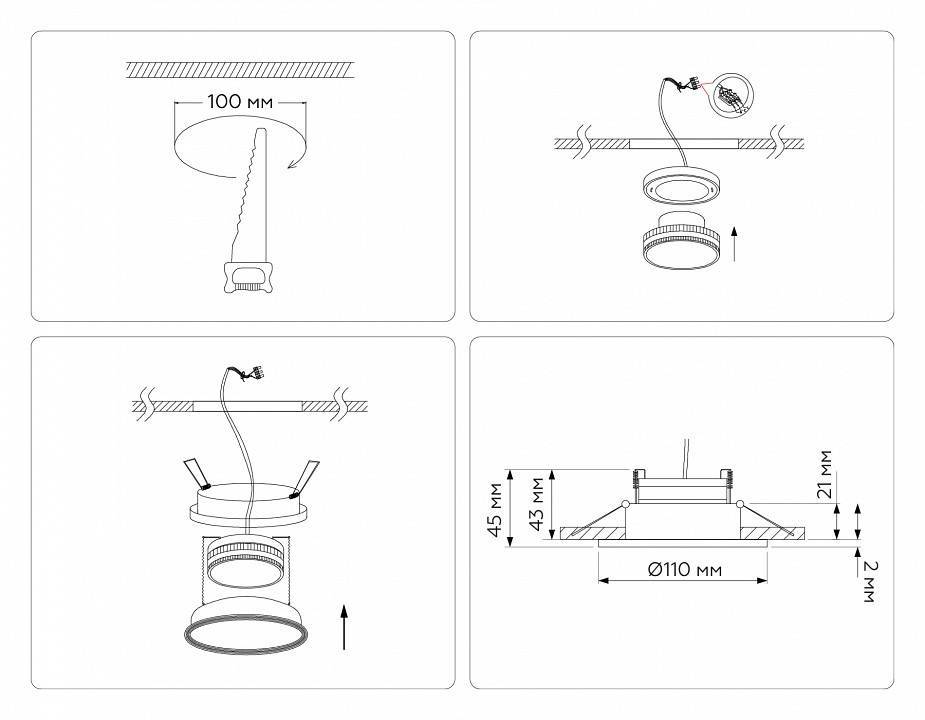 100 мм

45 мм
43 мм
21 мм
Ø110 мм
2 мм