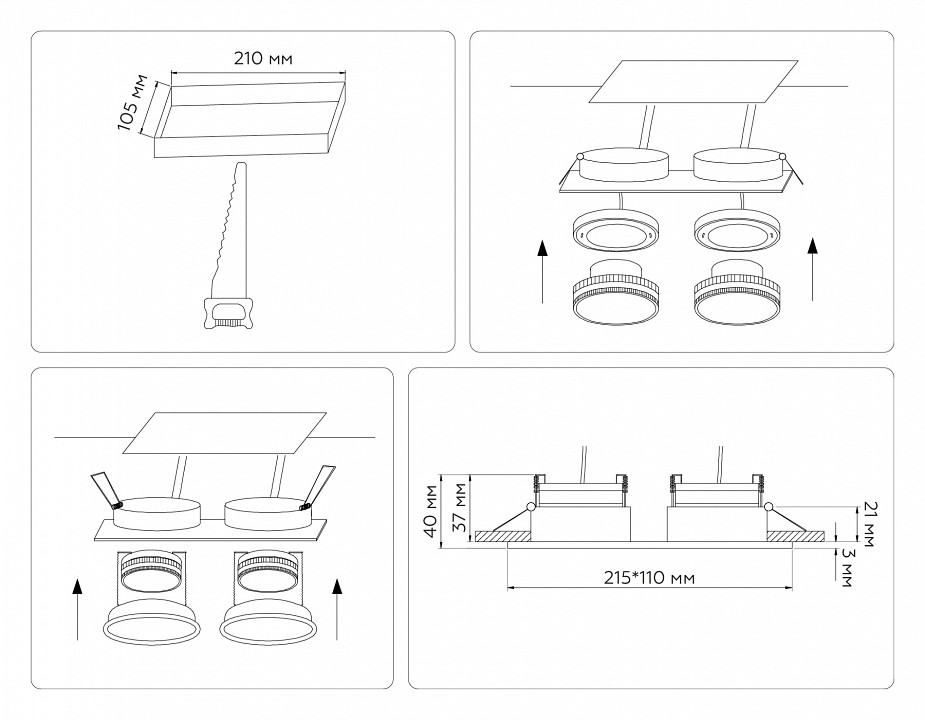 210 мм

105 мм

40 мм

37 мм

21 мм

3 мм

215*110 мм