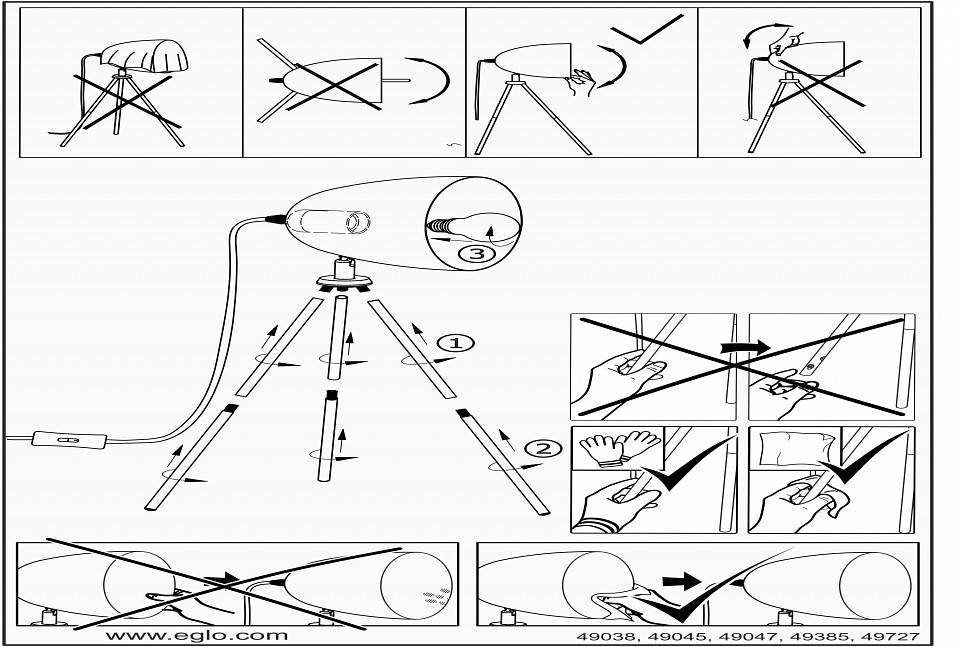 3

1

2

www.eglo.com

49038, 49045, 49047, 49385, 49727