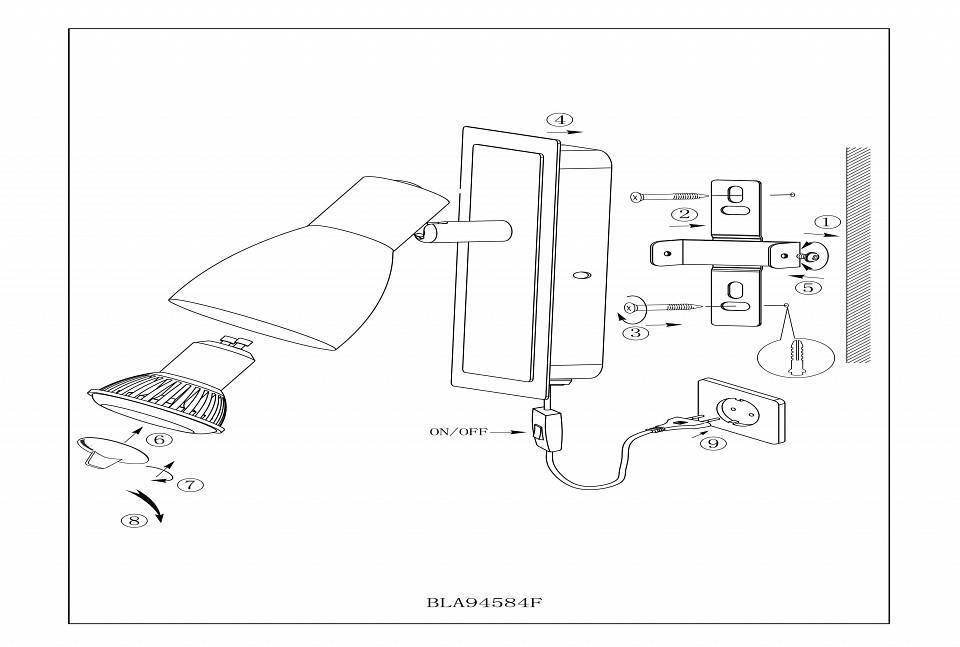 4
2
1
5
3
6
7
8
ON/OFF
9
BLA94584F