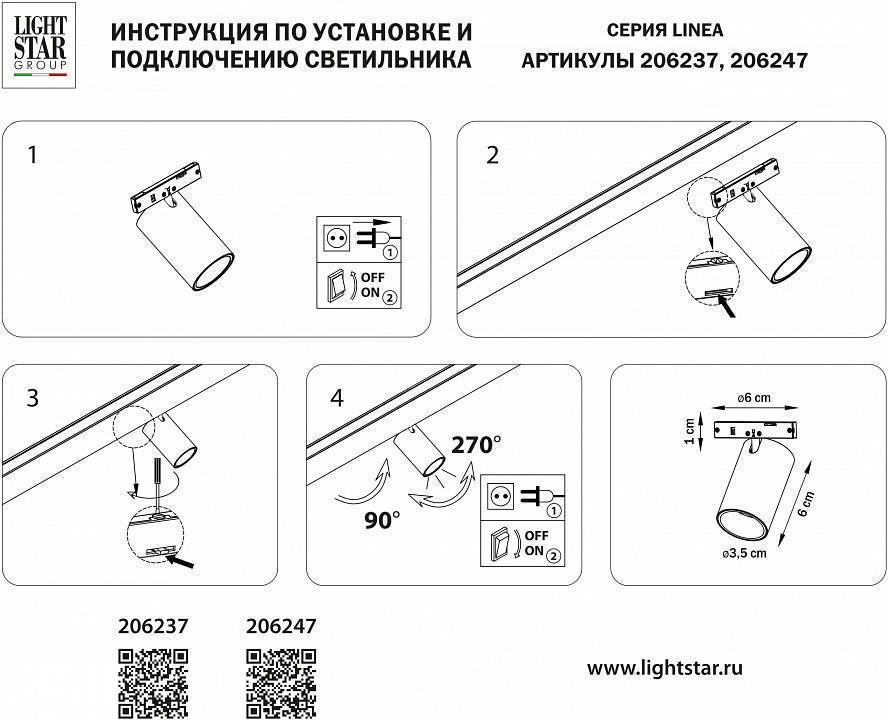 LIGHT STAR GROUP

ИНСТРУКЦИЯ ПО УСТАНОВКЕ И ПОДКЛЮЧЕНИЮ СВЕТИЛЬНИКА

СЕРИЯ LINEA
АРТИКУЛЫ 206237, 206247

1

1
OFF
ON 2

2

3

4

270°

90°

1
OFF
ON 2

ø6 cm
1 cm
6 cm
ø3,5 cm

206237

206247

www.lightstar.ru