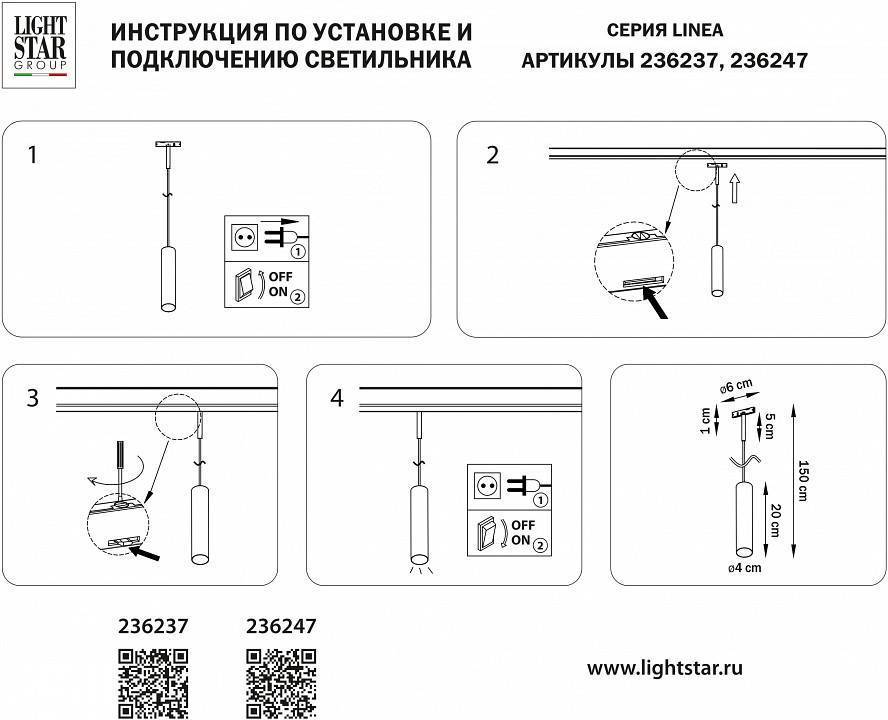 LIGHT STAR GROUP

ИНСТРУКЦИЯ ПО УСТАНОВКЕ И ПОДКЛЮЧЕНИЮ СВЕТИЛЬНИКА

СЕРИЯ LINEA
АРТИКУЛЫ 236237, 236247

1

1
OFF
ON 2

2

3

4

1
OFF
ON 2

ø6 cm
1 cm
5 cm
150 cm
20 cm
ø4 cm

236237

236247

www.lightstar.ru