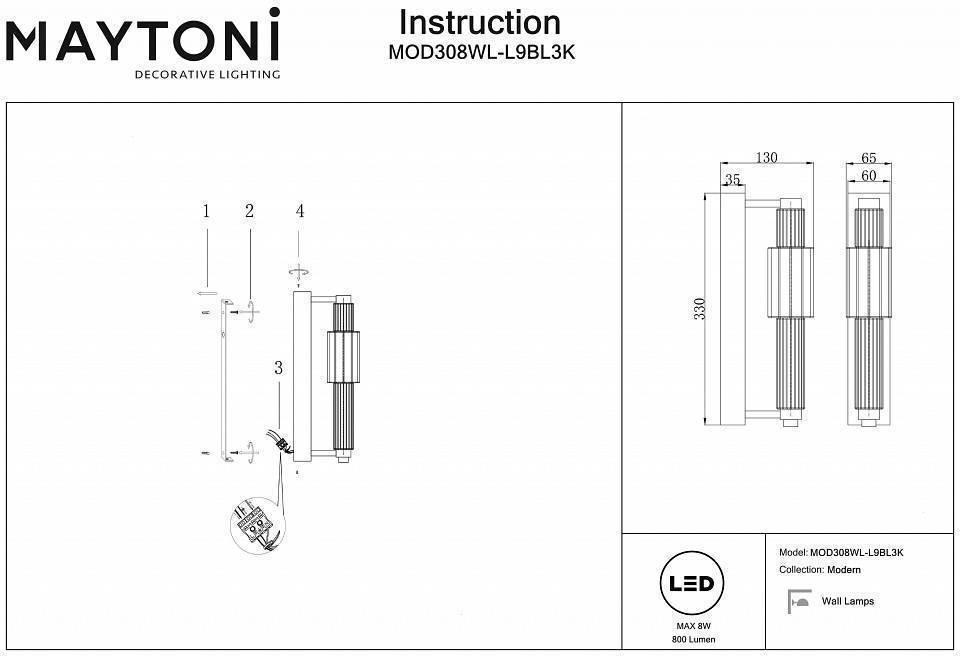 MAYTONI
DECORATIVE LIGHTING

Instruction
MOD308WL-L9BL3K

1 2 4

3

130
35
65
60
330

LED
MAX 8W
800 Lumen

Model: MOD308WL-L9BL3K
Collection: Modern
Wall Lamps