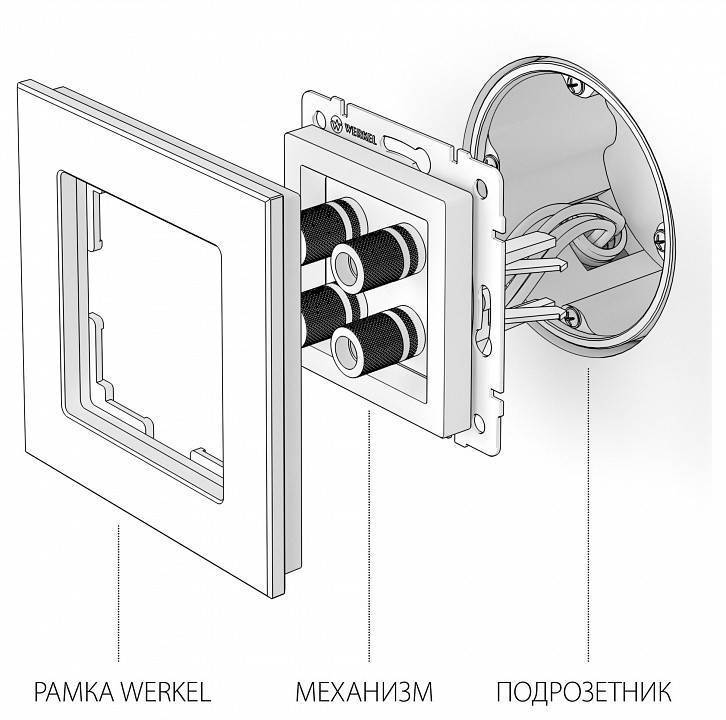 WERKEL

РАМКА WERKEL МЕХАНИЗМ ПОДРОЗЕТНИК