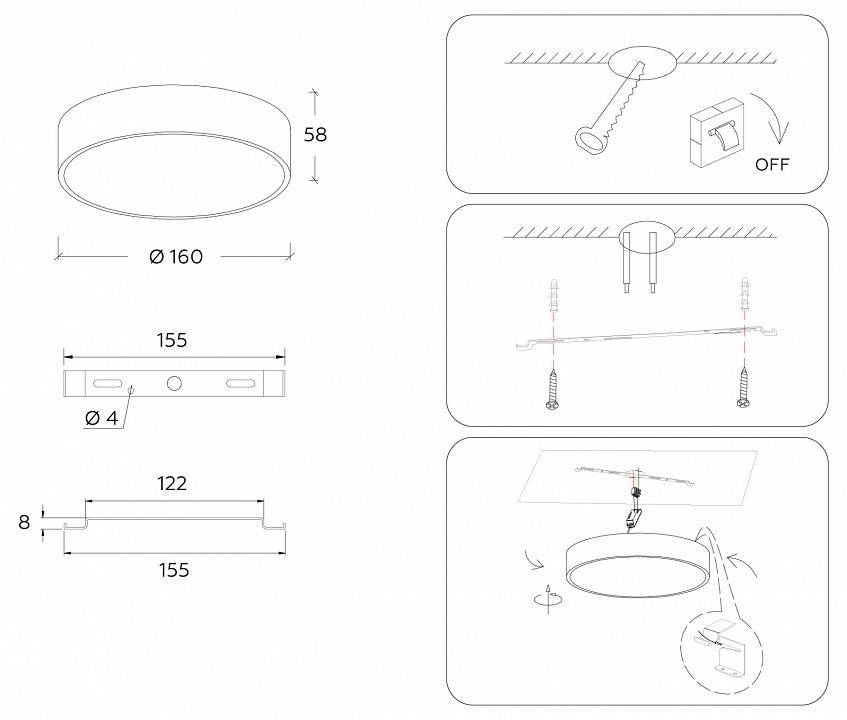 58

Ø 160

155

Ø 4

122

8

155

OFF