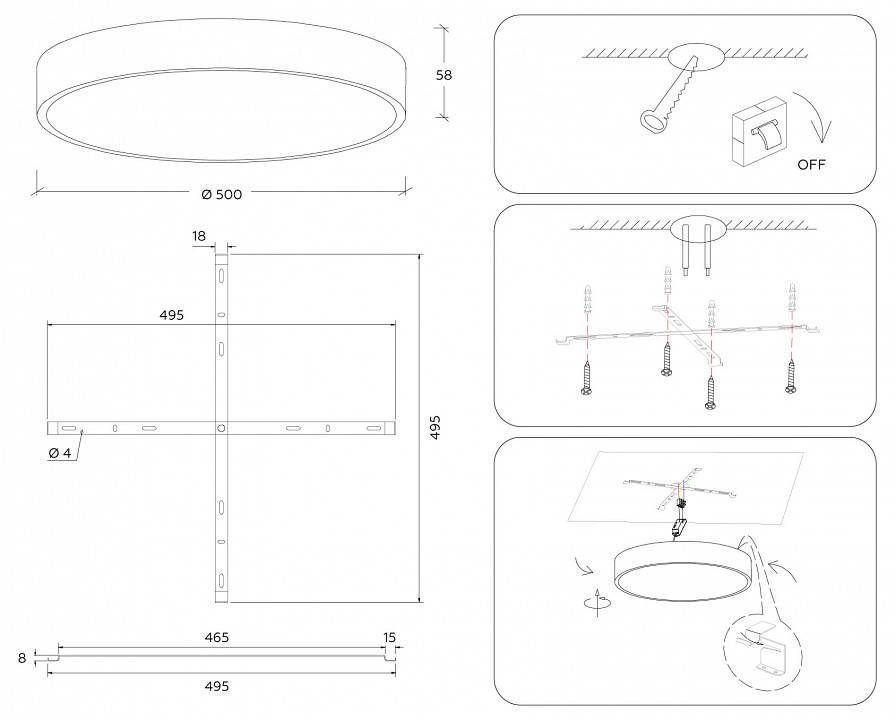 58

Ø 500

18

495

495

Ø 4

465

15

8

495

OFF