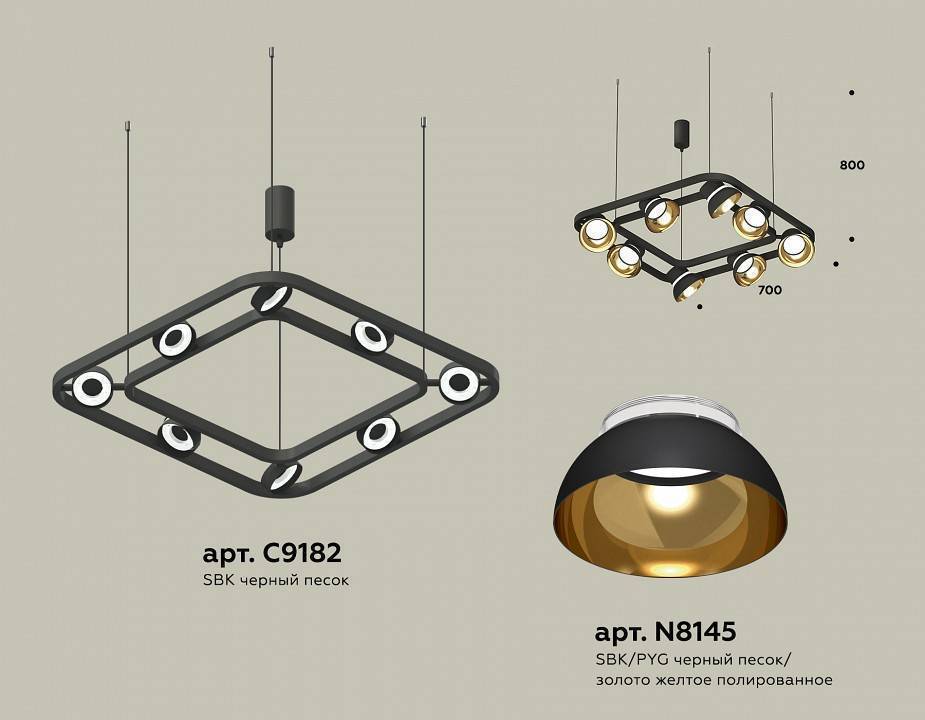 800

700

арт. C9182
SBK черный песок

арт. N8145
SBK/PYG черный песок/
золото желтое полированное