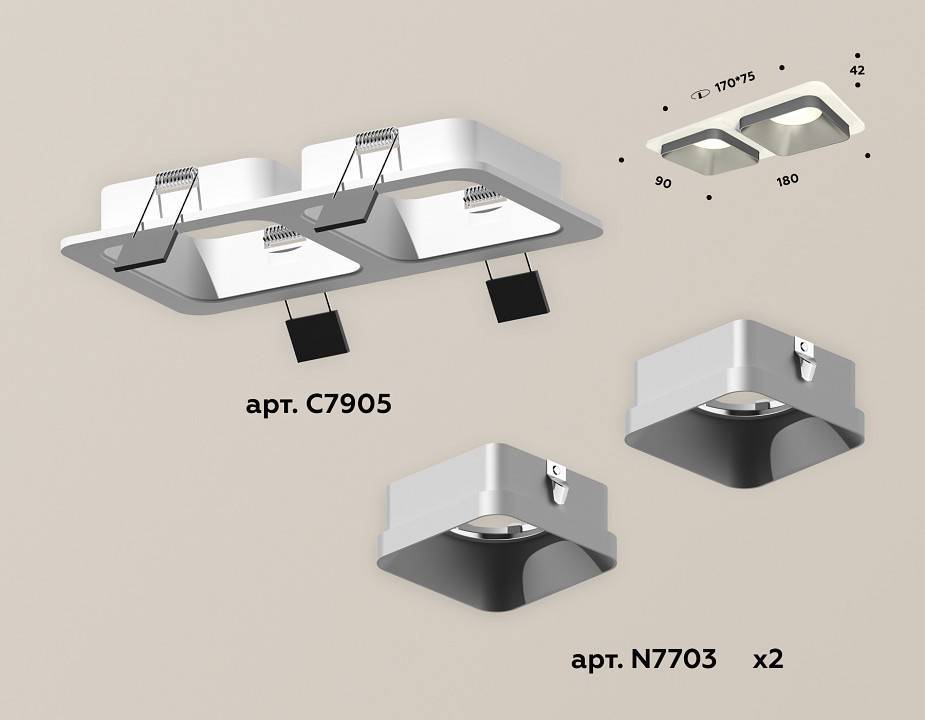 170*75
42
90
180
арт. C7905
арт. N7703 x2