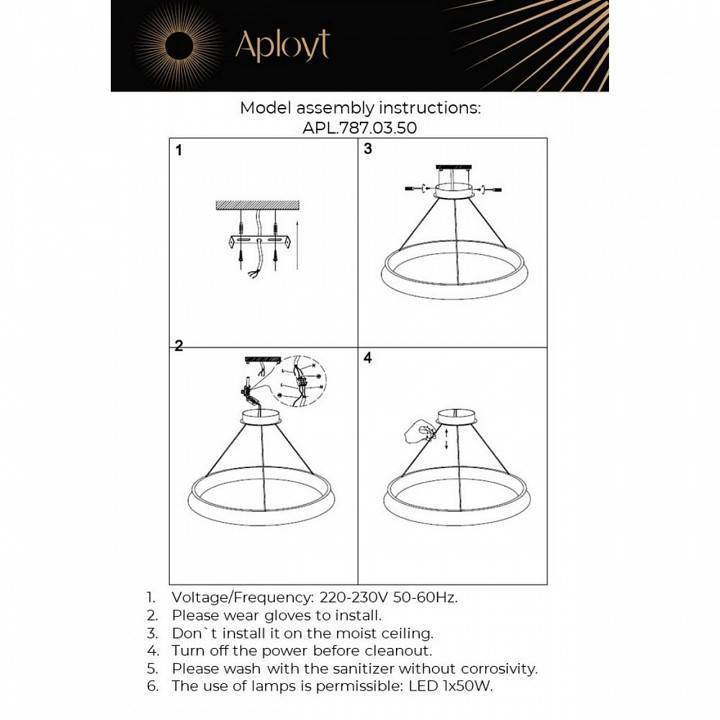 Aployt

Model assembly instructions:
APL.787.03.50

1

3

2

4

1. Voltage/Frequency: 220-230V 50-60Hz.
2. Please wear gloves to install.
3. Don`t install it on the moist ceiling.
4. Turn off the power before cleanout.
5. Please wash with the sanitizer without corrosivity.
6. The use of lamps is permissible: LED 1x50W.