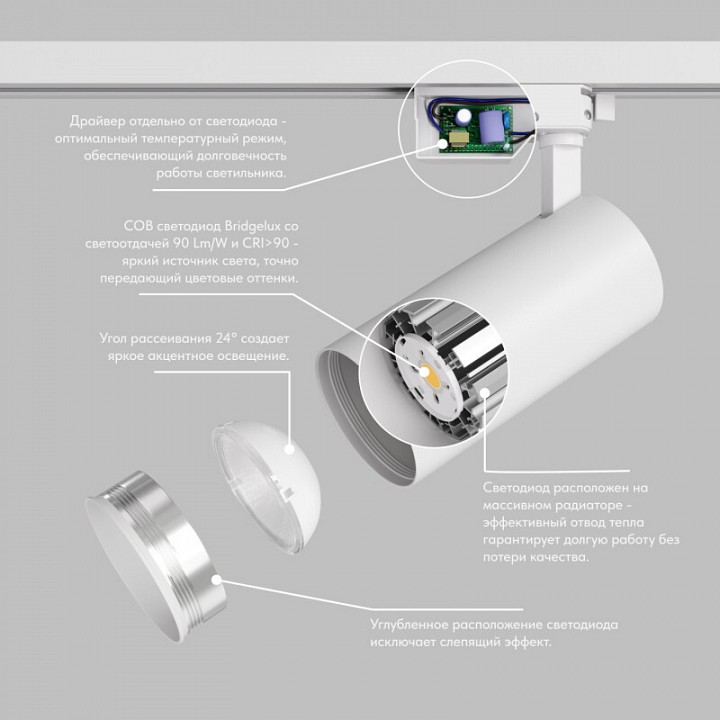 Драйвер отдельно от светодиода - оптимальный температурный режим, обеспечивающий долговечность работы светильника.

COB светодиод Bridgelux со светоотдачей 90 Lm/W и CRI>90 - яркий источник света, точно передающий цветовые оттенки.

Угол рассеивания 24° создает яркое акцентное освещение.

Светодиод расположен на массивном радиаторе - эффективный отвод тепла гарантирует долгую работу без потери качества.

Углубленное расположение светодиода исключает слепящий эффект.