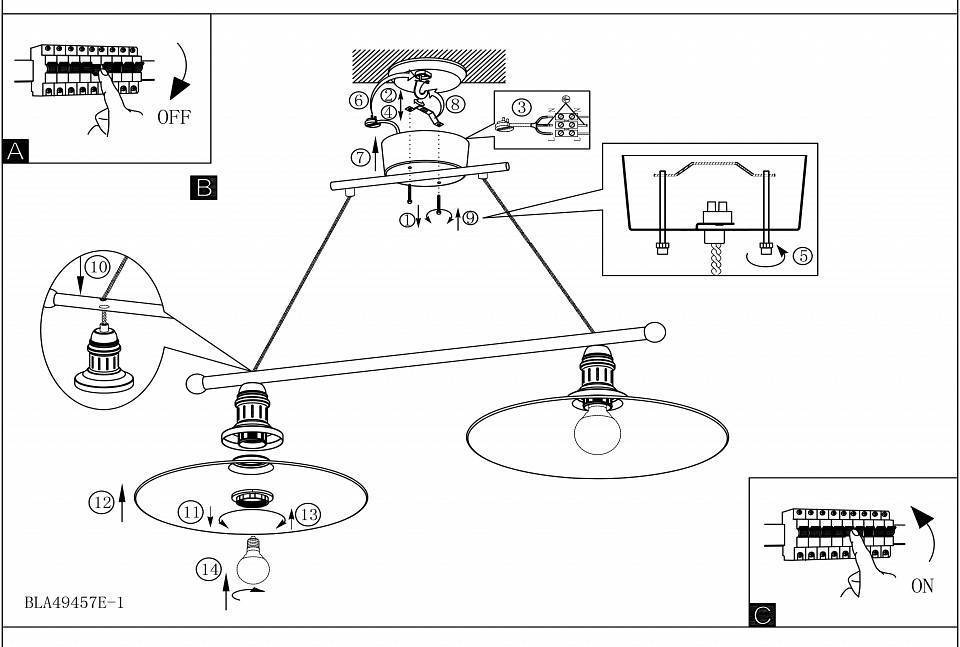 OFF
A
B
6
2
4
8
3
7
1
9
5
10
12
11
13
14
BLA49457E-1
ON
C