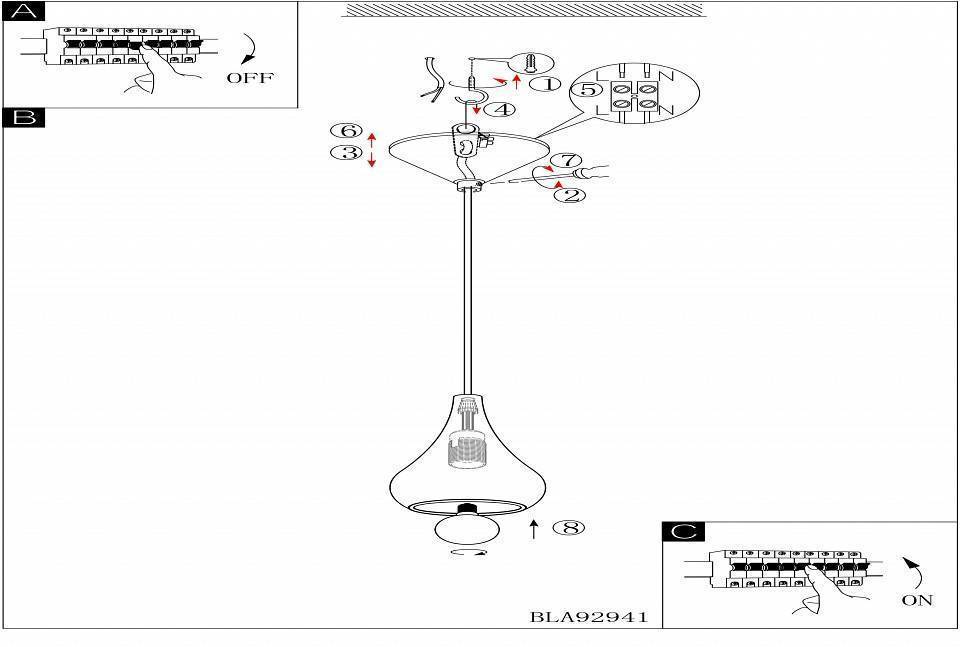 A

OFF

B

1

4

5

L N

L N

6

3

7

2

8

C

ON

BLA92941