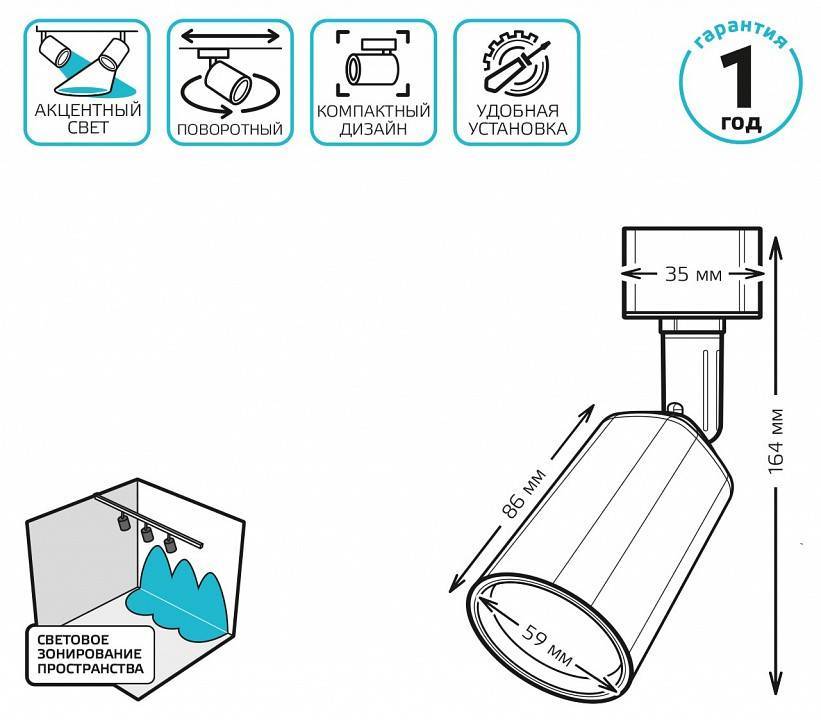 АКЦЕНТНЫЙ СВЕТ

ПОВОРОТНЫЙ

КОМПАКТНЫЙ ДИЗАЙН

УДОБНАЯ УСТАНОВКА

гарантия
1
год

35 мм

164 мм

86 мм

59 мм

СВЕТОВОЕ ЗОНИРОВАНИЕ ПРОСТРАНСТВА