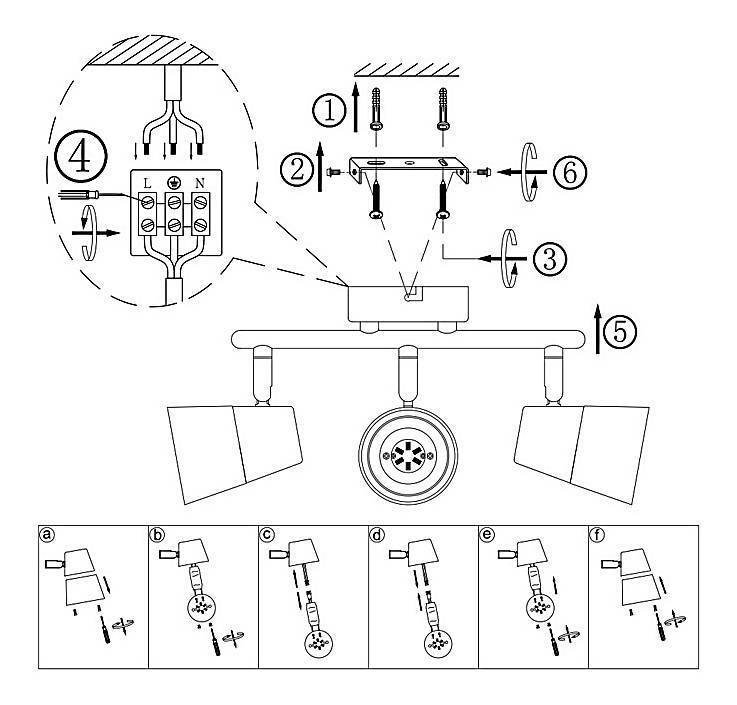 4
L N
1
2
6
3
5
a
b
c
d
e
f