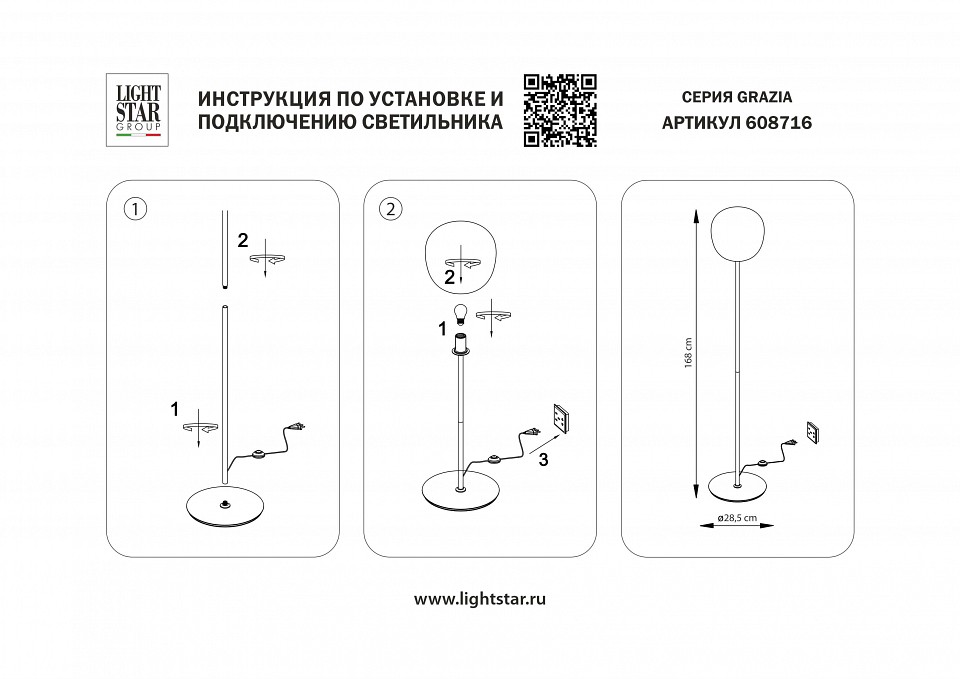 LIGHT STAR GROUP

ИНСТРУКЦИЯ ПО УСТАНОВКЕ И ПОДКЛЮЧЕНИЮ СВЕТИЛЬНИКА

СЕРИЯ GRAZIA
АРТИКУЛ 608716

1
2
1

2
2
1
3

168 cm
ø28,5 cm

www.lightstar.ru