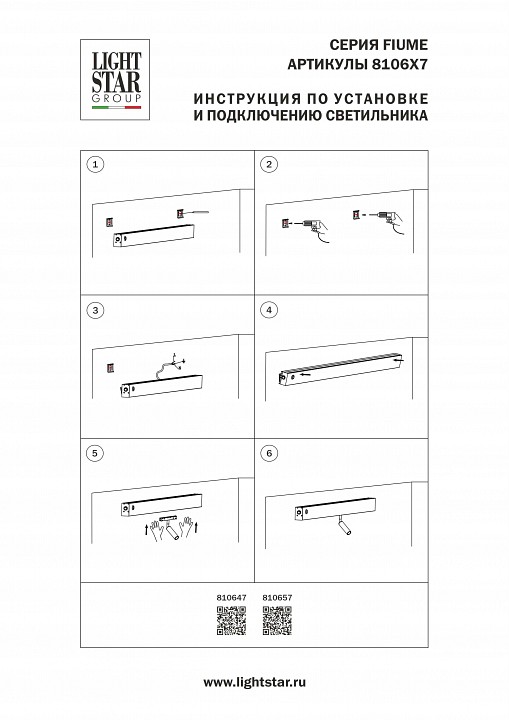 LIGHT STAR GROUP

СЕРИЯ FIUME
АРТИКУЛЫ 8106X7

ИНСТРУКЦИЯ ПО УСТАНОВКЕ
И ПОДКЛЮЧЕНИЮ СВЕТИЛЬНИКА

1

2

3

4

5

6

810647

810657

www.lightstar.ru