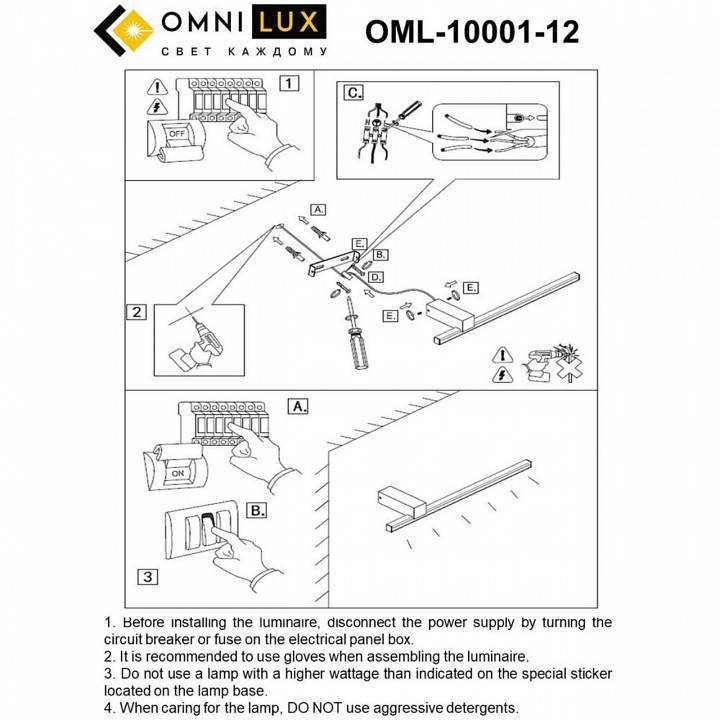 OMNI LUX
СВЕТ КАЖДОМУ

OML-10001-12

1

OFF

C.

N

A.

E.

B.

D.

E.

E.

2

A.

ON

B.

3

1. Before installing the luminaire, disconnect the power supply by turning the circuit breaker or fuse on the electrical panel box.
2. It is recommended to use gloves when assembling the luminaire.
3. Do not use a lamp with a higher wattage than indicated on the special sticker located on the lamp base.
4. When caring for the lamp, DO NOT use aggressive detergents.